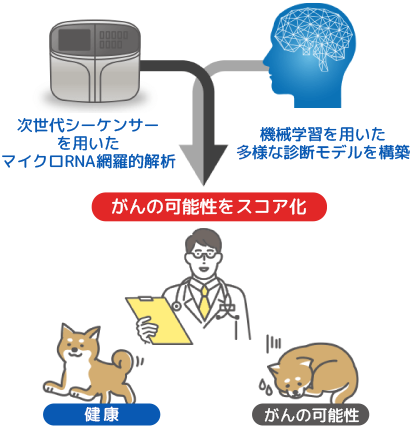 次世代シーケンサーを用いたマイクロRNA網羅的解析

機械学習を用いた多様な診断モデルを構築

がんの可能性をスコア化

健康

がんの可能性