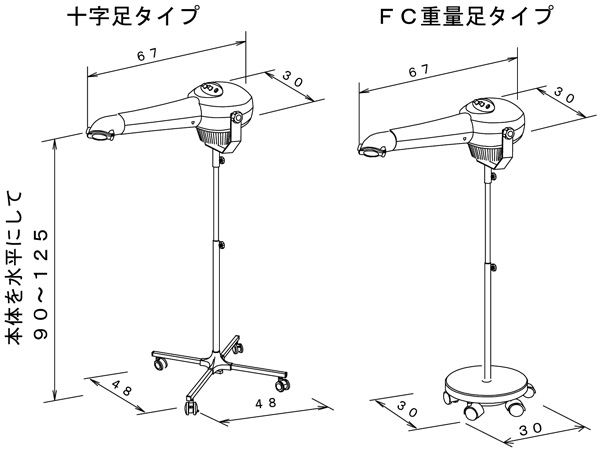 十字足タイプ

67

30

本体を水平にして
90～125

48

48

ＦＣ重量足タイプ

67

30

30

30